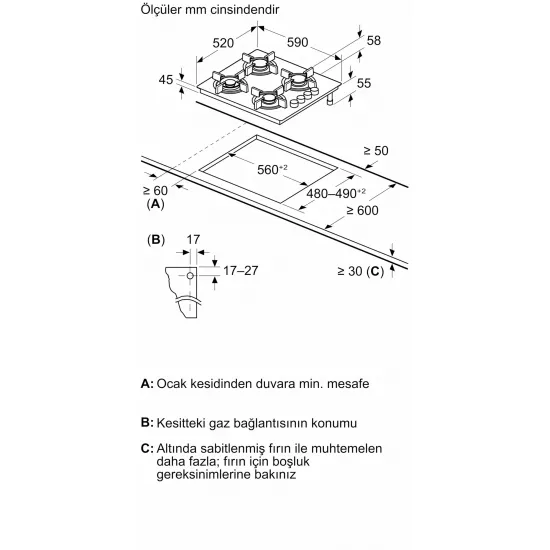 Ölçüler mm cinsindendir

520
590
58
45
55

≥ 50
$560^{+2}$
≥ 60
(A)
$480–490^{+2}$
≥ 600

(B) 17
17–27
≥ 30 (C)

A: Ocak kesidinden duvara min. mesafe

B: Kesitteki gaz bağlantısının konumu

C: Altında sabitlenmiş fırın ile muhtemelen daha fazla; fırın için boşluk gereksinimlerine bakınız